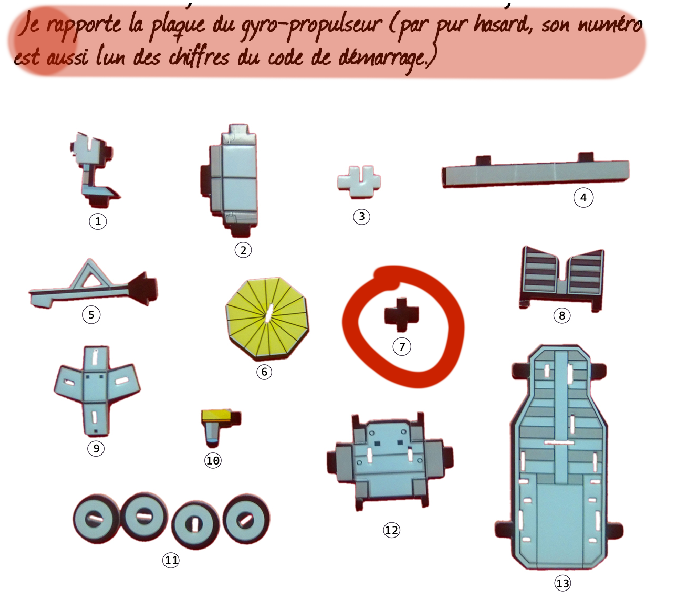 Je rapporte la plaque du gyro-propulseur (par pur hasard, son numéro est aussi l'un des chiffres du code de démarrage.)

1

2

3

4

5

6

7

8

9

10

11

12

13